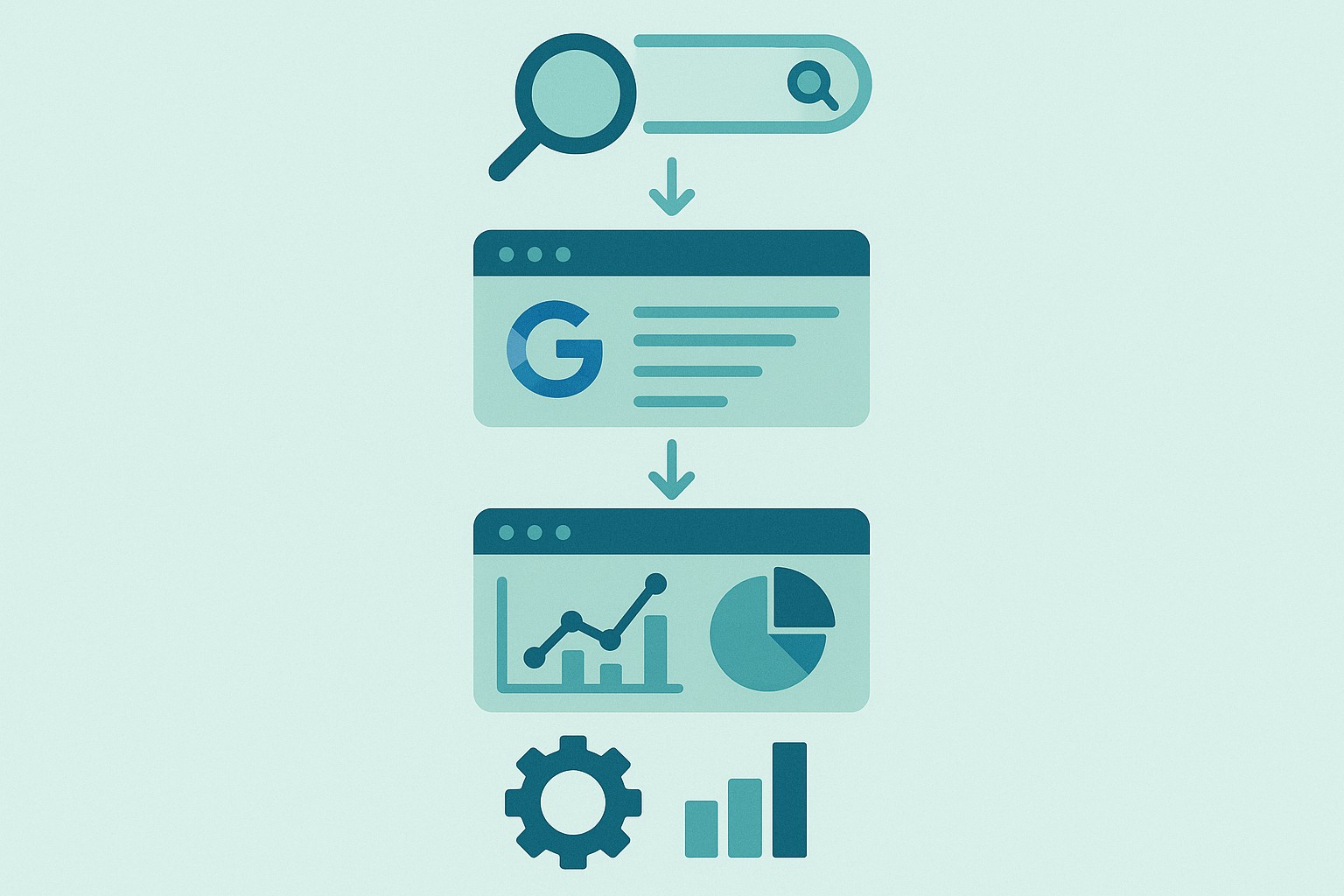 G