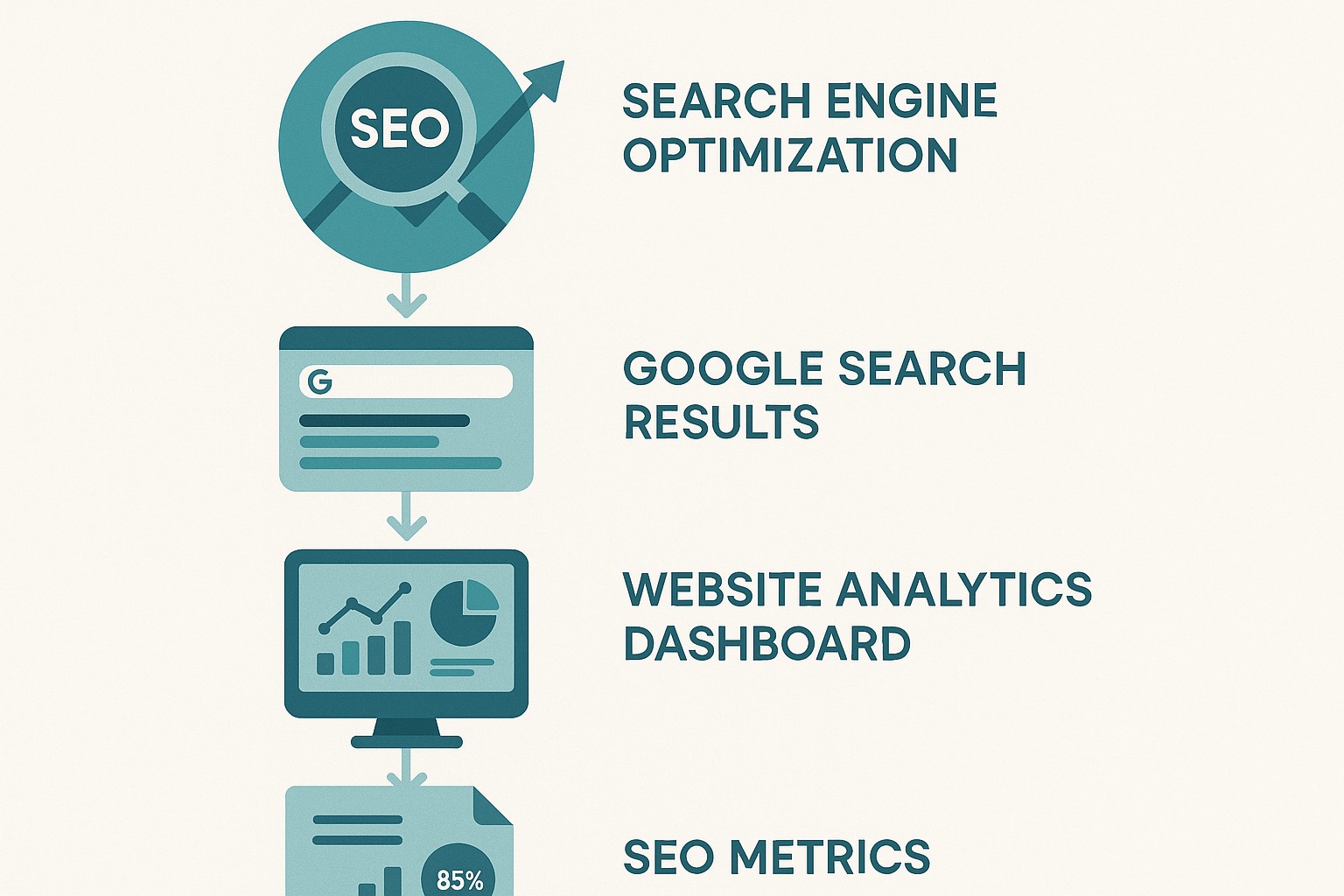 SEO

SEARCH ENGINE OPTIMIZATION

G

GOOGLE SEARCH RESULTS

WEBSITE ANALYTICS DASHBOARD

85%

SEO METRICS